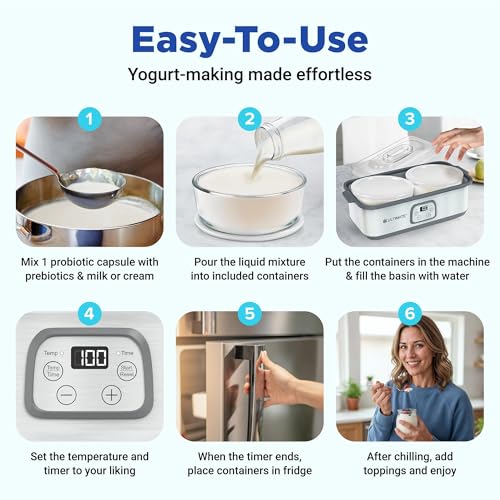 Easy-To-Use

Yogurt-making made effortless

1

Mix 1 probiotic capsule with prebiotics & milk or cream

2

Pour the liquid mixture into included containers

3

ULTIMATE

Put the containers in the machine & fill the basin with water

4

Temp

100

Time

Temp Time

Start Reset

Set the temperature and timer to your liking

5

When the timer ends, place containers in fridge

6

After chilling, add toppings and enjoy